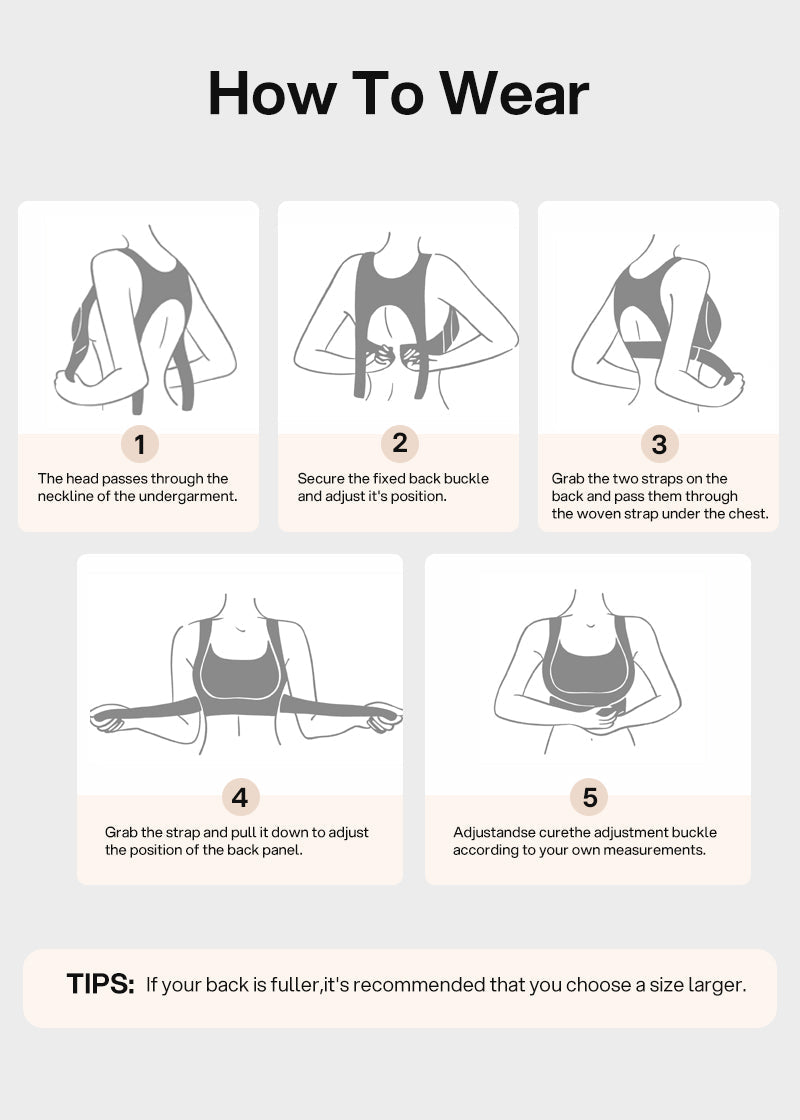 How To Wear

1
The head passes through the neckline of the undergarment.

2
Secure the fixed back buckle and adjust it's position.

3
Grab the two straps on the back and pass them through the woven strap under the chest.

4
Grab the strap and pull it down to adjust the position of the back panel.

5
Adjustandse curethe adjustment buckle according to your own measurements.

TIPS: If your back is fuller,it's recommended that you choose a size larger.